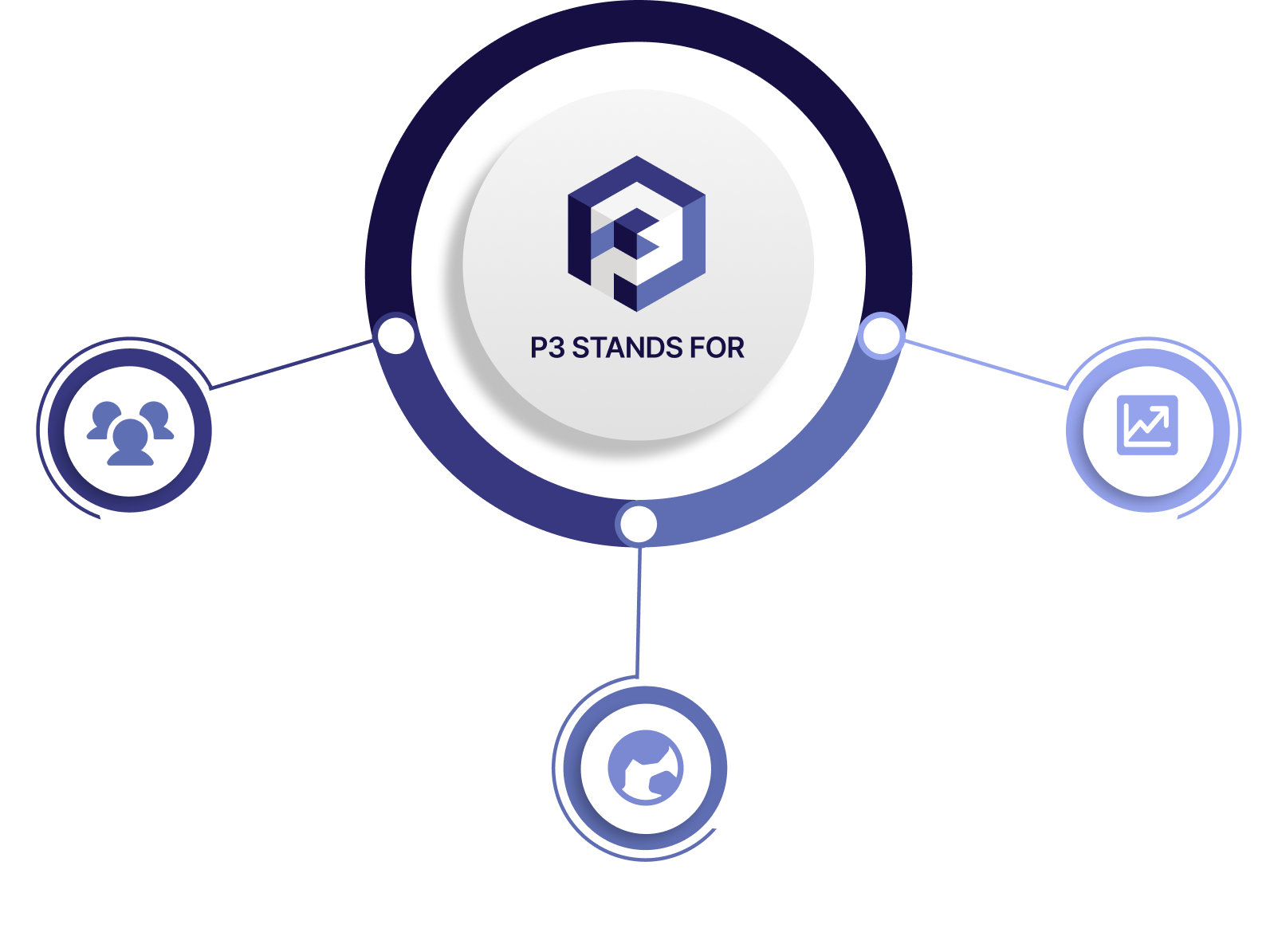 P3 STANDS FOR